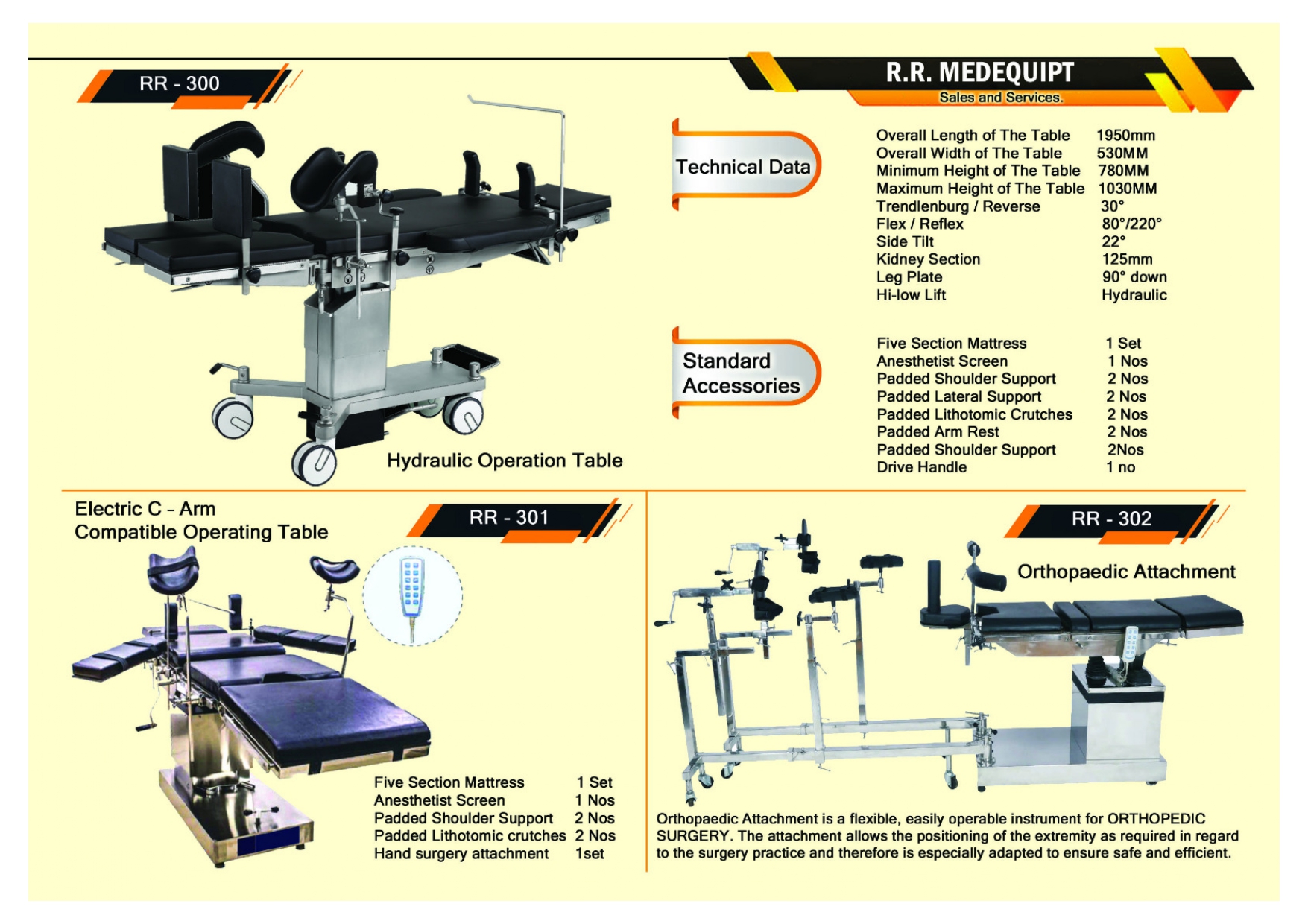 RR - 300

R.R. MEDEQUIPT
Sales and Services.

Technical Data

| | |
|---|---|
| Overall Length of The Table | 1950mm |
| Overall Width of The Table | 530MM |
| Minimum Height of The Table | 780MM |
| Maximum Height of The Table | 1030MM |
| Trendlenburg / Reverse | 30° |
| Flex / Reflex | 80°/220° |
| Side Tilt | 22° |
| Kidney Section | 125mm |
| Leg Plate | 90° down |
| Hi-low Lift | Hydraulic |

Standard Accessories

| | |
|---|---|
| Five Section Mattress | 1 Set |
| Anesthetist Screen | 1 Nos |
| Padded Shoulder Support | 2 Nos |
| Padded Lateral Support | 2 Nos |
| Padded Lithotomic Crutches | 2 Nos |
| Padded Arm Rest | 2 Nos |
| Padded Shoulder Support | 2Nos |
| Drive Handle | 1 no |

Hydraulic Operation Table

Electric C - Arm
Compatible Operating Table

RR - 301

| | |
|---|---|
| Five Section Mattress | 1 Set |
| Anesthetist Screen | 1 Nos |
| Padded Shoulder Support | 2 Nos |
| Padded Lithotomic crutches | 2 Nos |
| Hand surgery attachment | 1set |

RR - 302

Orthopaedic Attachment

Orthopaedic Attachment is a flexible, easily operable instrument for ORTHOPEDIC SURGERY. The attachment allows the positioning of the extremity as required in regard to the surgery practice and therefore is especially adapted to ensure safe and efficient.